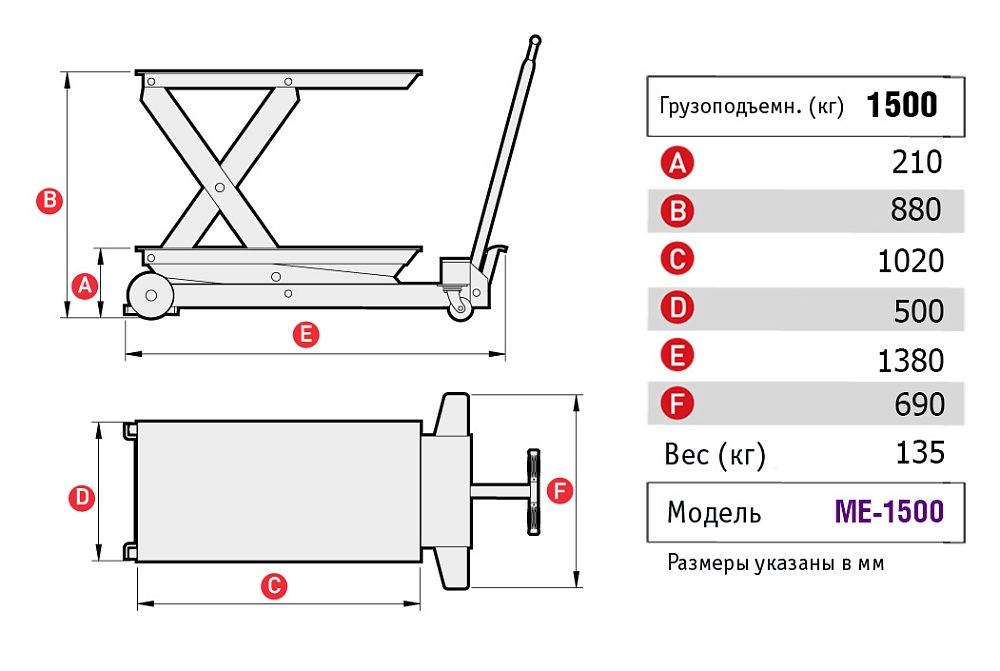 B

A

E

D

C

F

| Грузоподъемн. (кг) | 1500 |
|---|---|
| A | 210 |
| B | 880 |
| C | 1020 |
| D | 500 |
| E | 1380 |
| F | 690 |
| Вес (кг) | 135 |
| Модель | ME-1500 |

Размеры указаны в мм