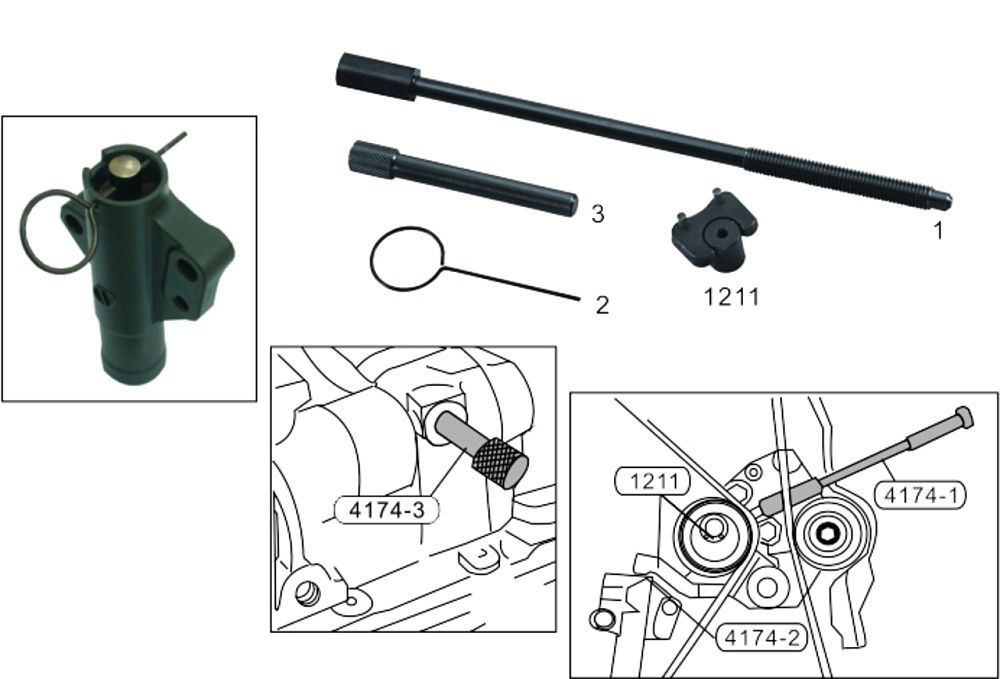 3
1
2
1211
4174-3
1211
4174-1
4174-2