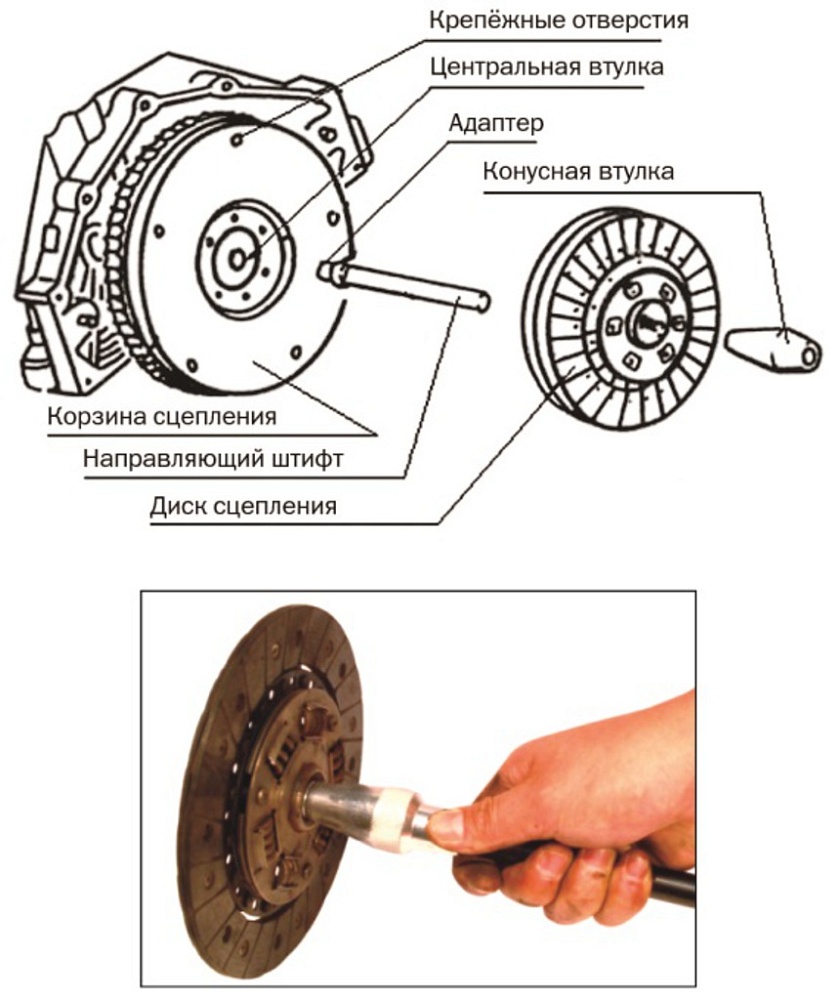 Крепёжные отверстия
Центральная втулка
Адаптер
Конусная втулка
Корзина сцепления
Направляющий штифт
Диск сцепления