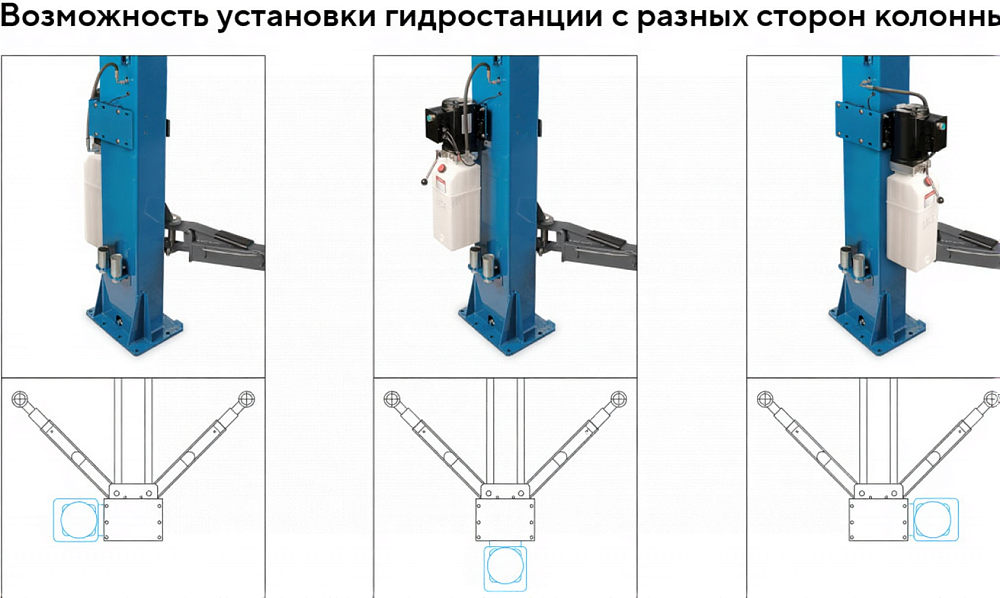 Возможность установки гидростанции с разных сторон колонны