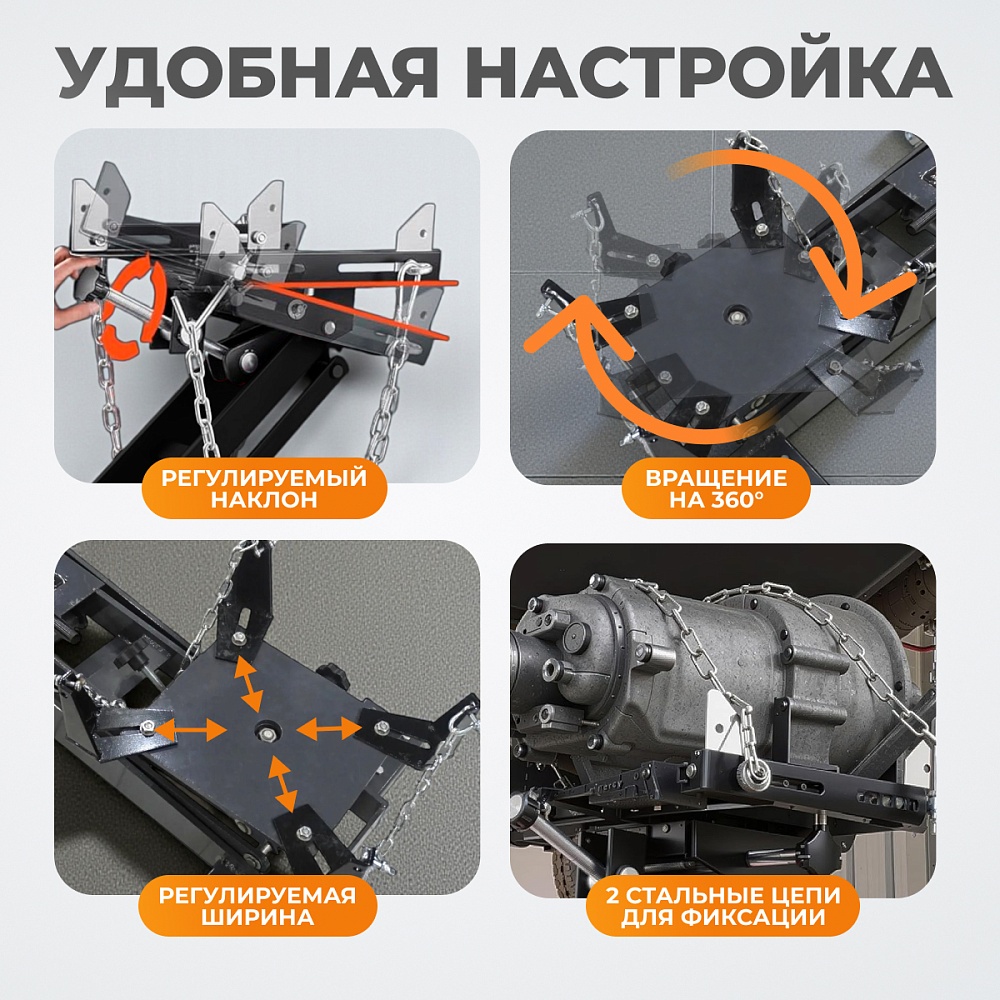 УДОБНАЯ НАСТРОЙКА

РЕГУЛИРУЕМЫЙ НАКЛОН

ВРАЩЕНИЕ НА 360°

РЕГУЛИРУЕМАЯ ШИРИНА

2 СТАЛЬНЫЕ ЦЕПИ ДЛЯ ФИКСАЦИИ